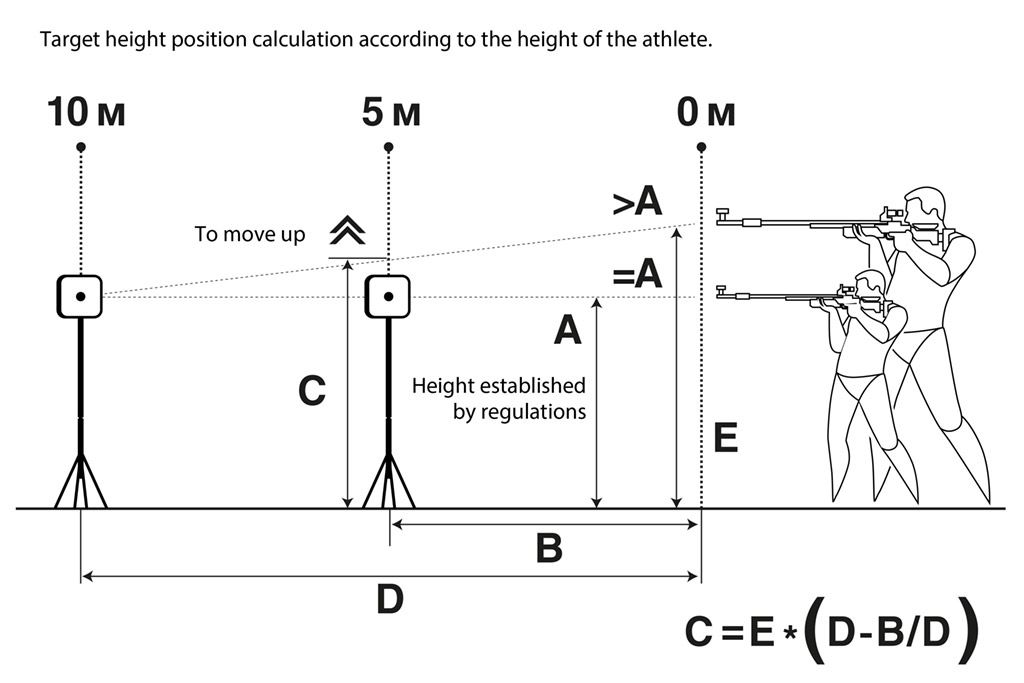 Target height position calculation according to the height of the athlete.

10 м

5 м

0 м

>A

To move up

=A

A

C

Height established by regulations

E

B

D

$C = E * (D - B/D)$